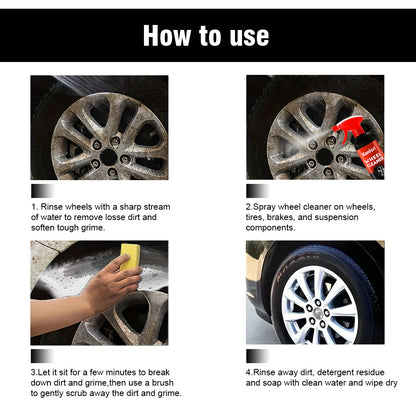 How to use

Kanfort
WHEEL CLEANER

1. Rinse wheels with a sharp stream of water to remove losse dirt and soften tough grime.

2.Spray wheel cleaner on wheels, tires, brakes, and suspension components.

3.Let it sit for a few minutes to break down dirt and grime,then use a brush to gently scrub away the dirt and grime.

4.Rinse away dirt, detergent residue and soap with clean water and wipe dry